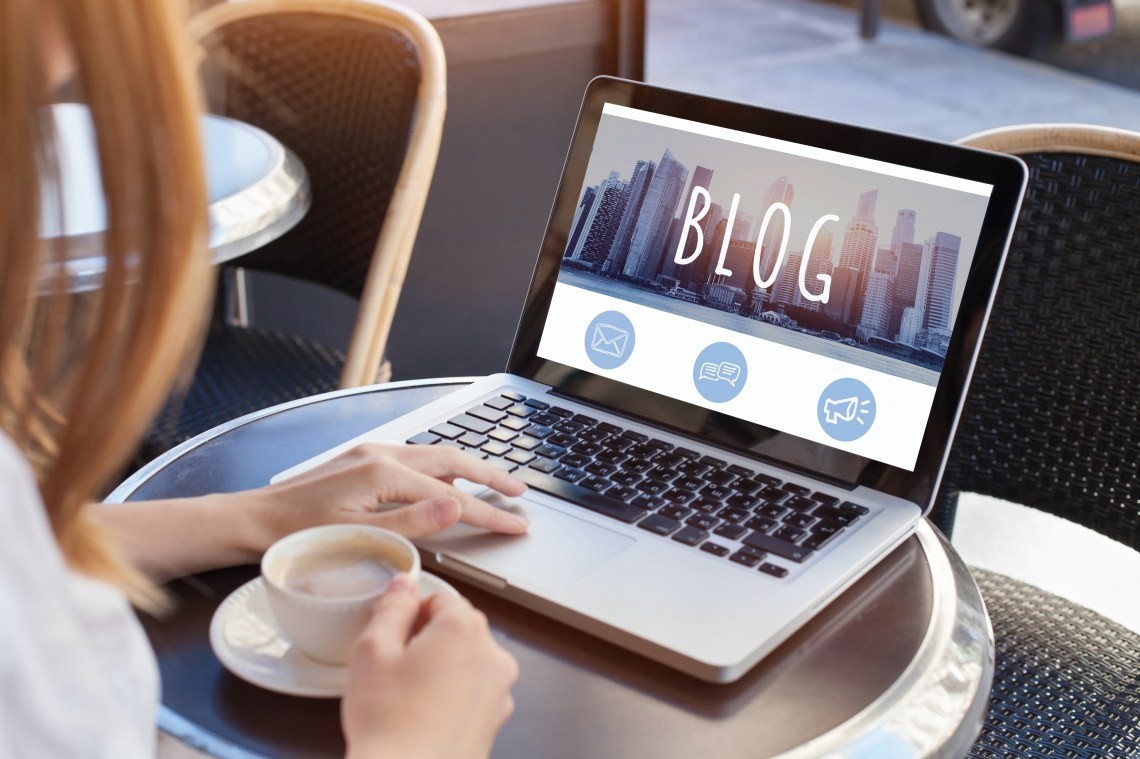 BLOG